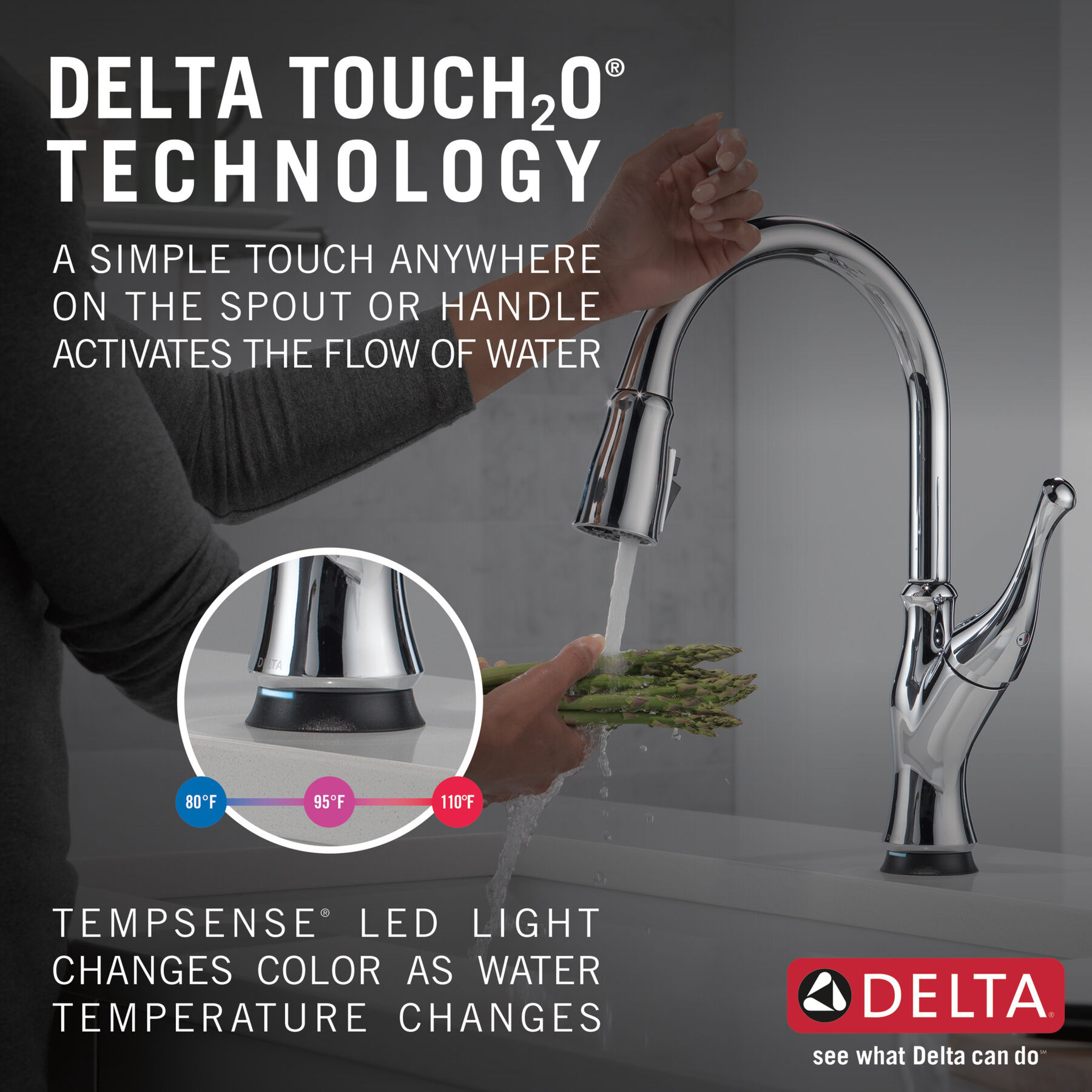 DELTA TOUCH$_2$O®
TECHNOLOGY

A SIMPLE TOUCH ANYWHERE ON THE SPOUT OR HANDLE ACTIVATES THE FLOW OF WATER

DELTA

80°F
95°F
110°F

TEMPSENSE® LED LIGHT CHANGES COLOR AS WATER TEMPERATURE CHANGES

DELTA®
see what Delta can do℠