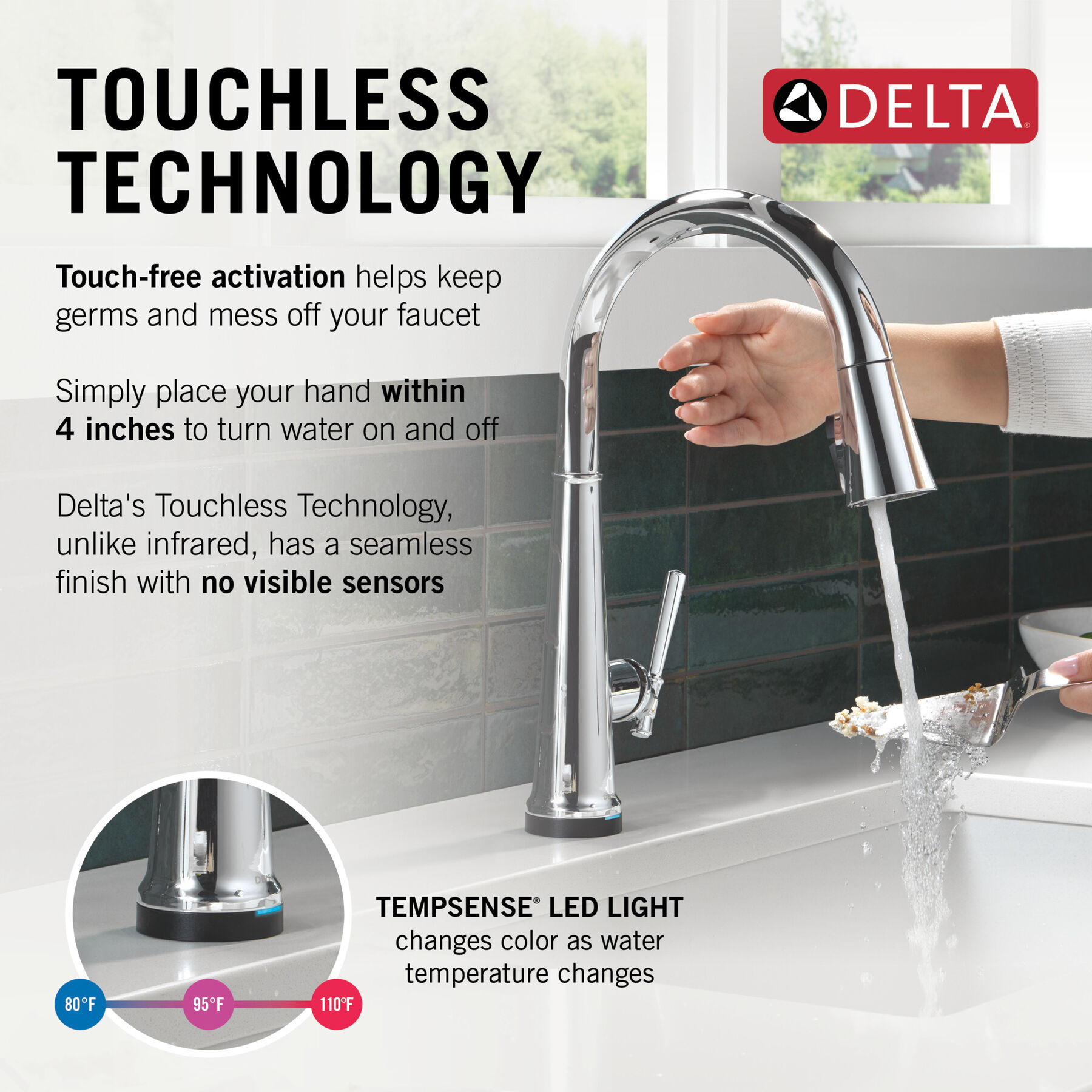 TOUCHLESS TECHNOLOGY

DELTA®

Touch-free activation helps keep germs and mess off your faucet

Simply place your hand within 4 inches to turn water on and off

Delta's Touchless Technology, unlike infrared, has a seamless finish with no visible sensors

TEMPSENSE® LED LIGHT
changes color as water temperature changes

80°F
95°F
110°F