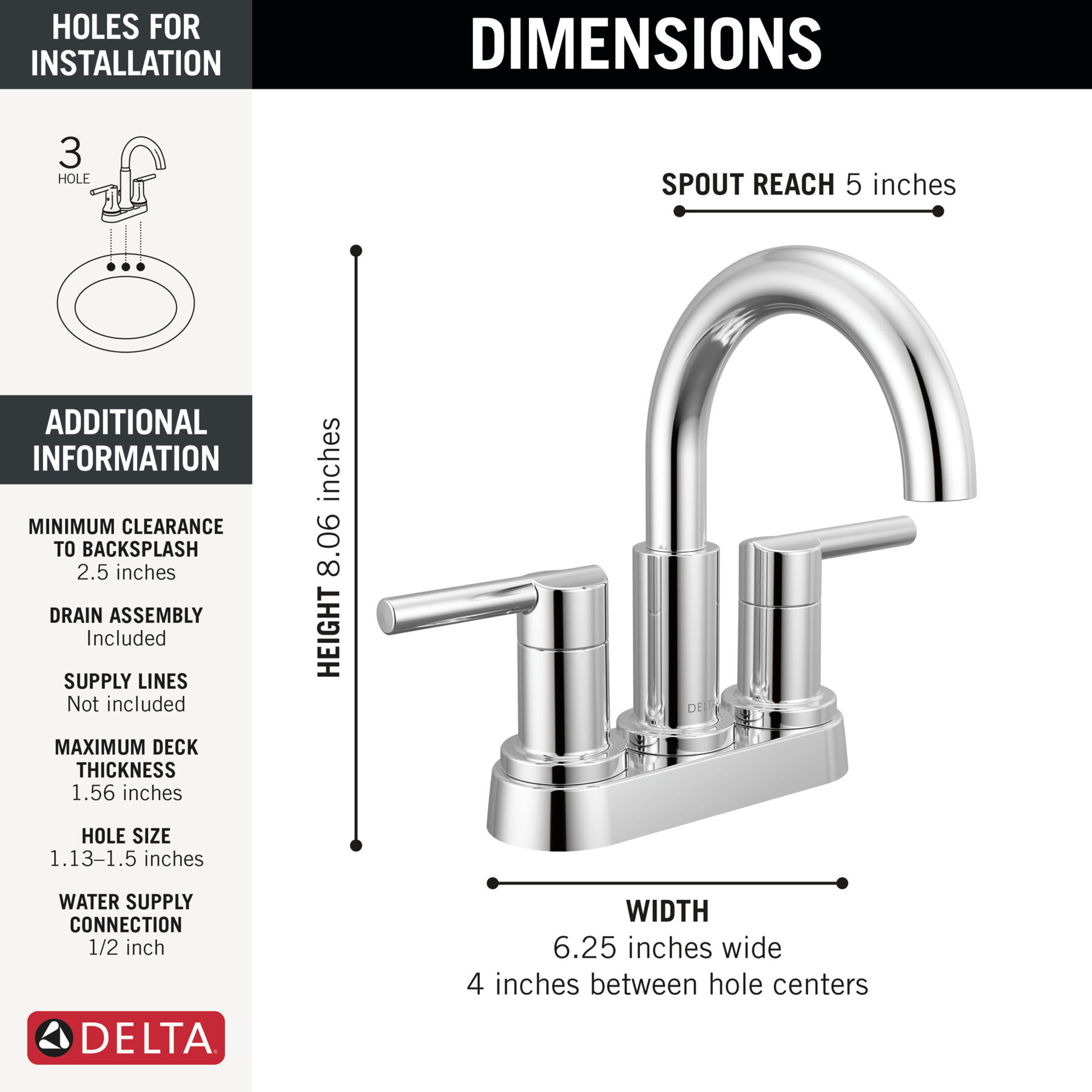 HOLES FOR INSTALLATION

3
HOLE

ADDITIONAL INFORMATION

MINIMUM CLEARANCE TO BACKSPLASH
2.5 inches

DRAIN ASSEMBLY
Included

SUPPLY LINES
Not included

MAXIMUM DECK THICKNESS
1.56 inches

HOLE SIZE
1.13–1.5 inches

WATER SUPPLY CONNECTION
1/2 inch

DELTA

DIMENSIONS

SPOUT REACH 5 inches

HEIGHT 8.06 inches

DELTA

WIDTH
6.25 inches wide
4 inches between hole centers