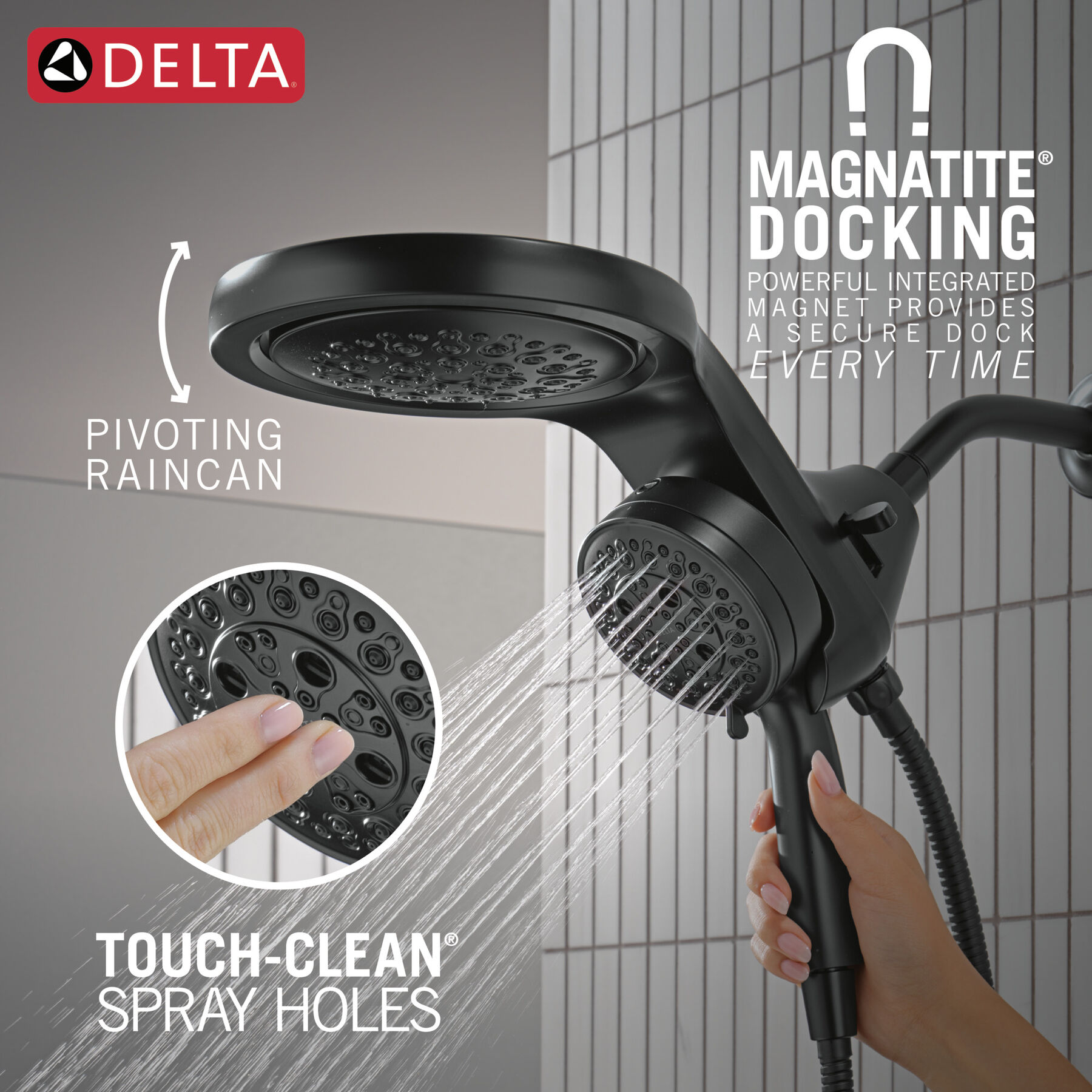 DELTA®

MAGNATITE® DOCKING

POWERFUL INTEGRATED MAGNET PROVIDES A SECURE DOCK EVERY TIME

PIVOTING RAINCAN

TOUCH-CLEAN® SPRAY HOLES