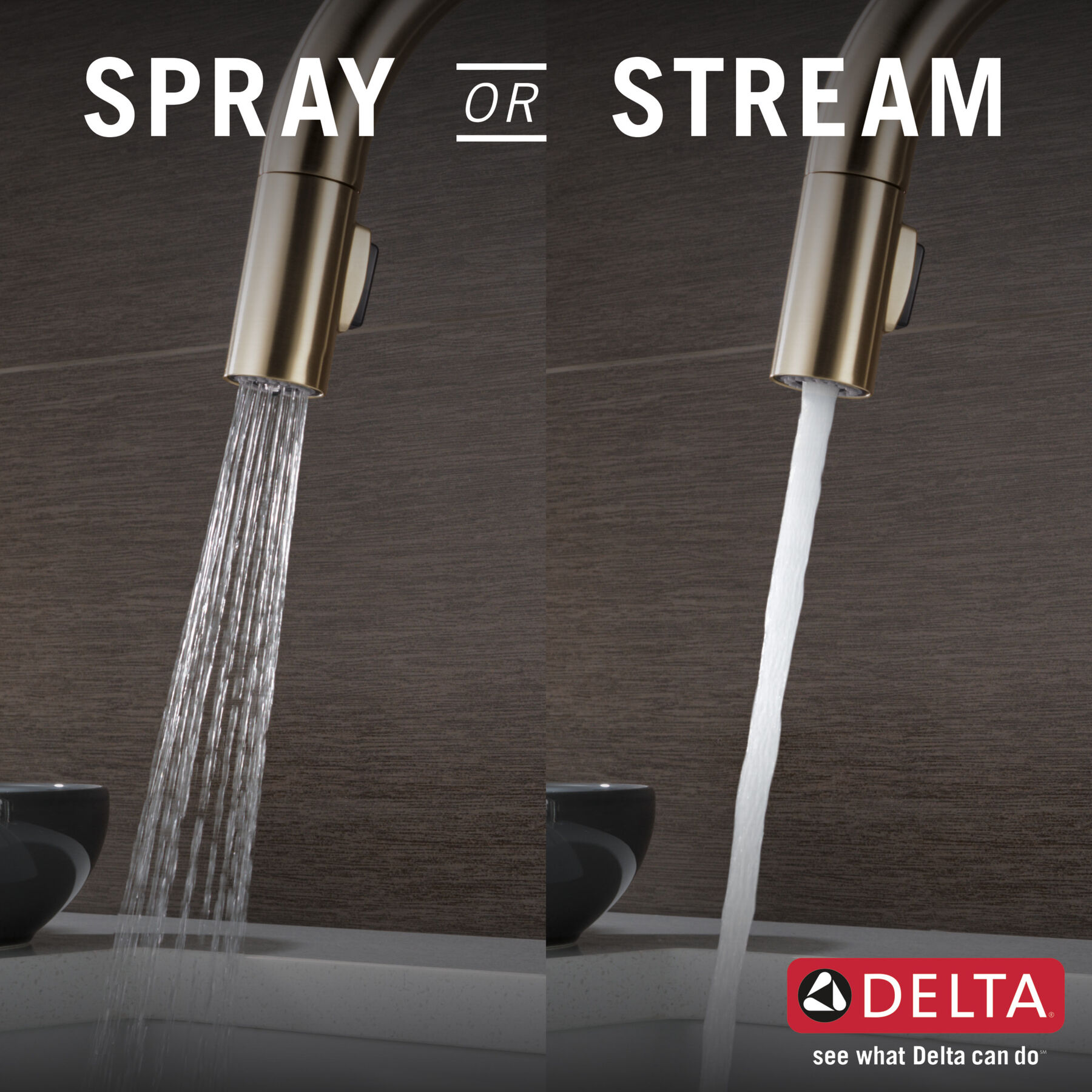 SPRAY OR STREAM

DELTA®
see what Delta can do℠