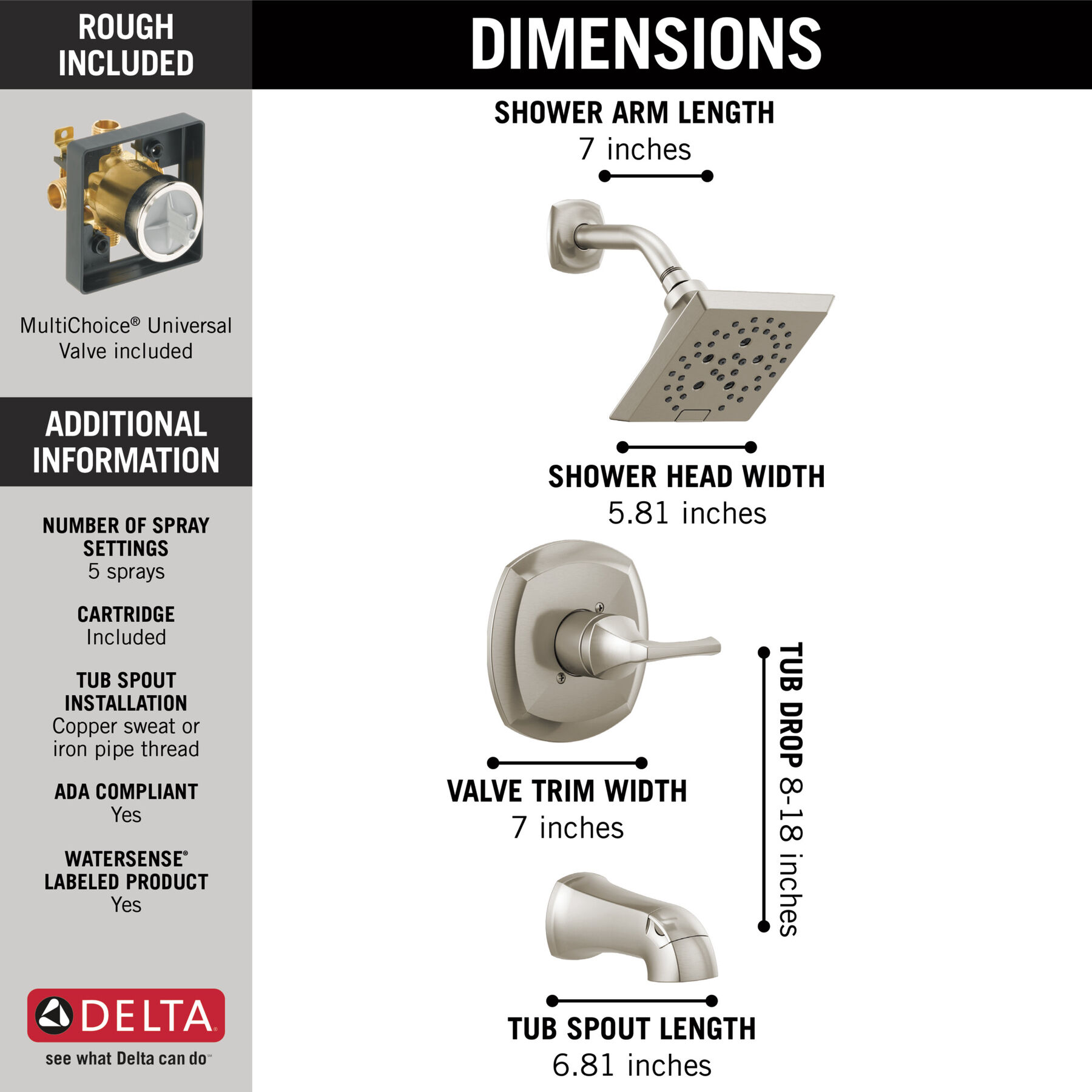 ROUGH INCLUDED

MultiChoice® Universal Valve included

ADDITIONAL INFORMATION

NUMBER OF SPRAY SETTINGS
5 sprays

CARTRIDGE
Included

TUB SPOUT INSTALLATION
Copper sweat or iron pipe thread

ADA COMPLIANT
Yes

WATERSENSE® LABELED PRODUCT
Yes

DELTA®
see what Delta can do℠

DIMENSIONS

SHOWER ARM LENGTH
7 inches

SHOWER HEAD WIDTH
5.81 inches

VALVE TRIM WIDTH
7 inches

TUB DROP 8-18 inches

TUB SPOUT LENGTH
6.81 inches