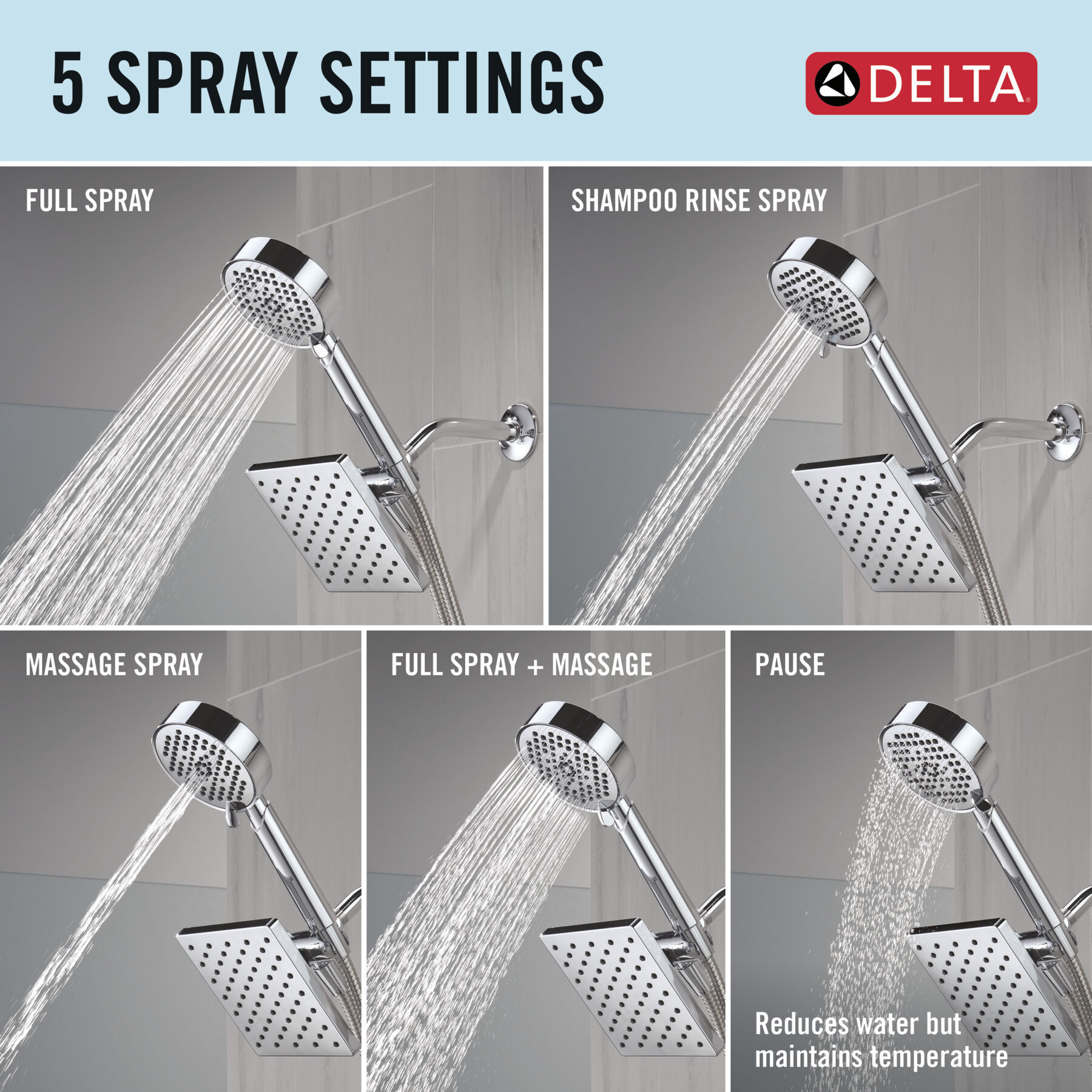 5 SPRAY SETTINGS

DELTA

FULL SPRAY

SHAMPOO RINSE SPRAY

MASSAGE SPRAY

FULL SPRAY + MASSAGE

PAUSE

Reduces water but maintains temperature