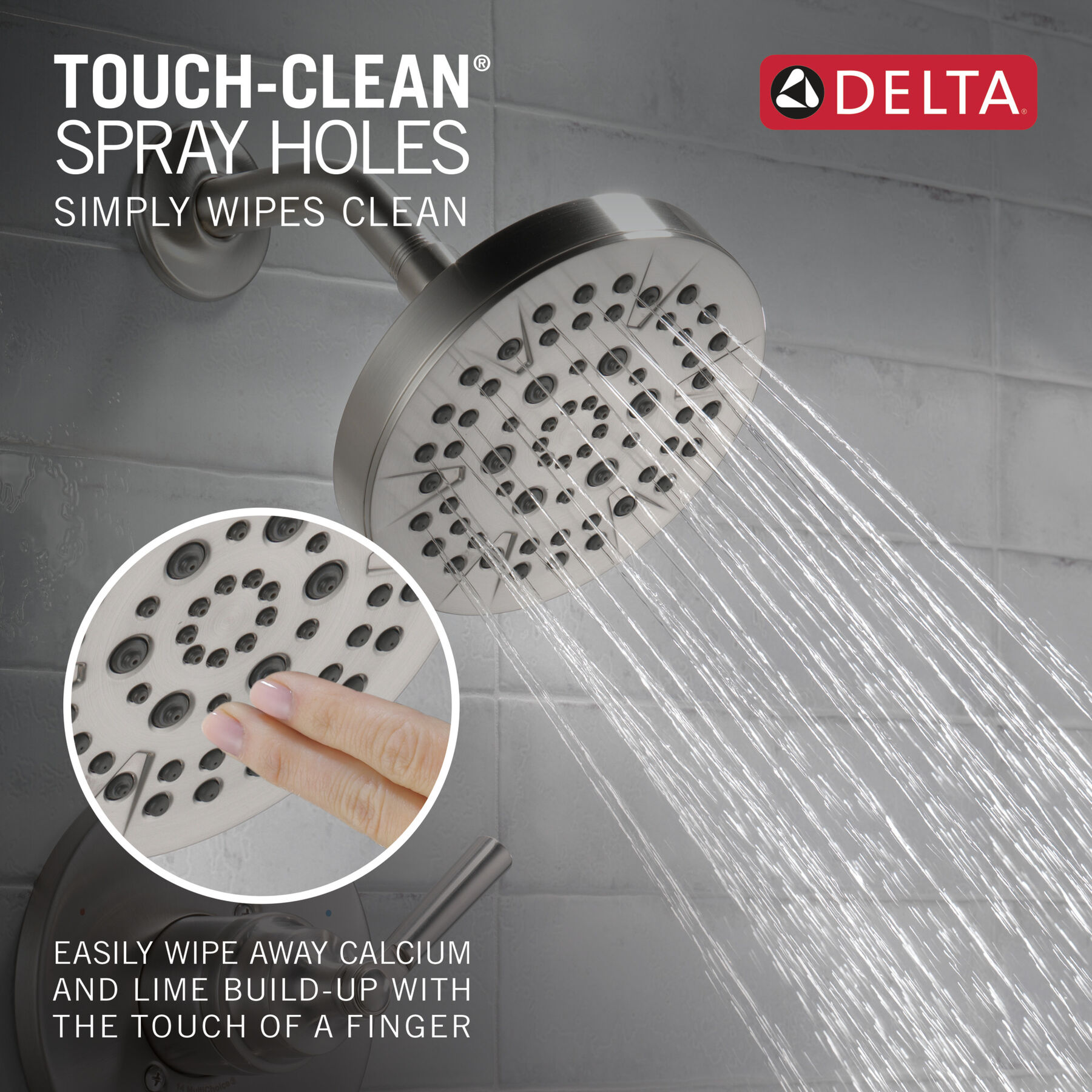 TOUCH-CLEAN®
SPRAY HOLES
SIMPLY WIPES CLEAN

DELTA®

EASILY WIPE AWAY CALCIUM AND LIME BUILD-UP WITH THE TOUCH OF A FINGER