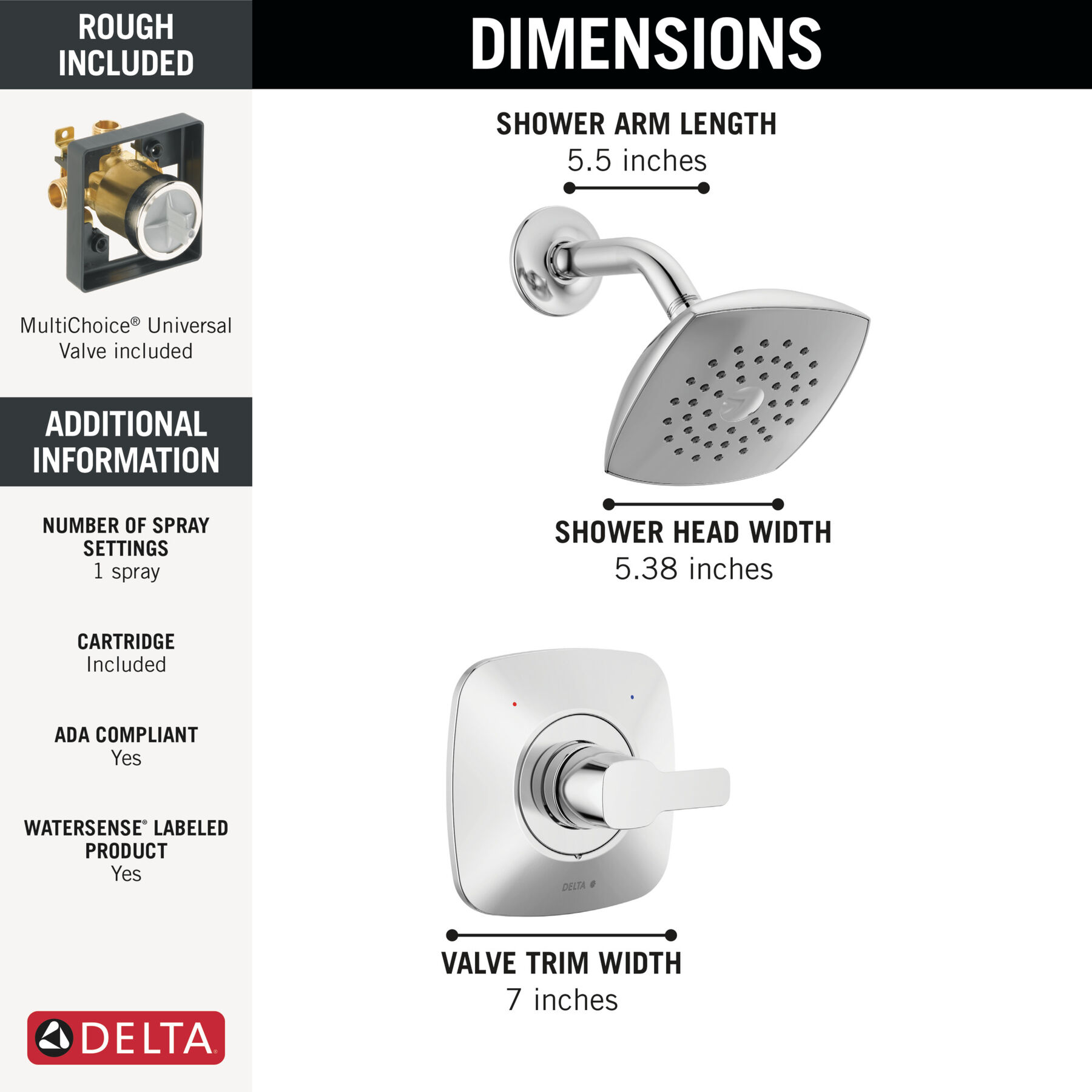 ROUGH INCLUDED

MultiChoice® Universal Valve included

ADDITIONAL INFORMATION

NUMBER OF SPRAY SETTINGS
1 spray

CARTRIDGE
Included

ADA COMPLIANT
Yes

WATERSENSE® LABELED PRODUCT
Yes

DELTA

DIMENSIONS

SHOWER ARM LENGTH
5.5 inches

SHOWER HEAD WIDTH
5.38 inches

DELTA

VALVE TRIM WIDTH
7 inches