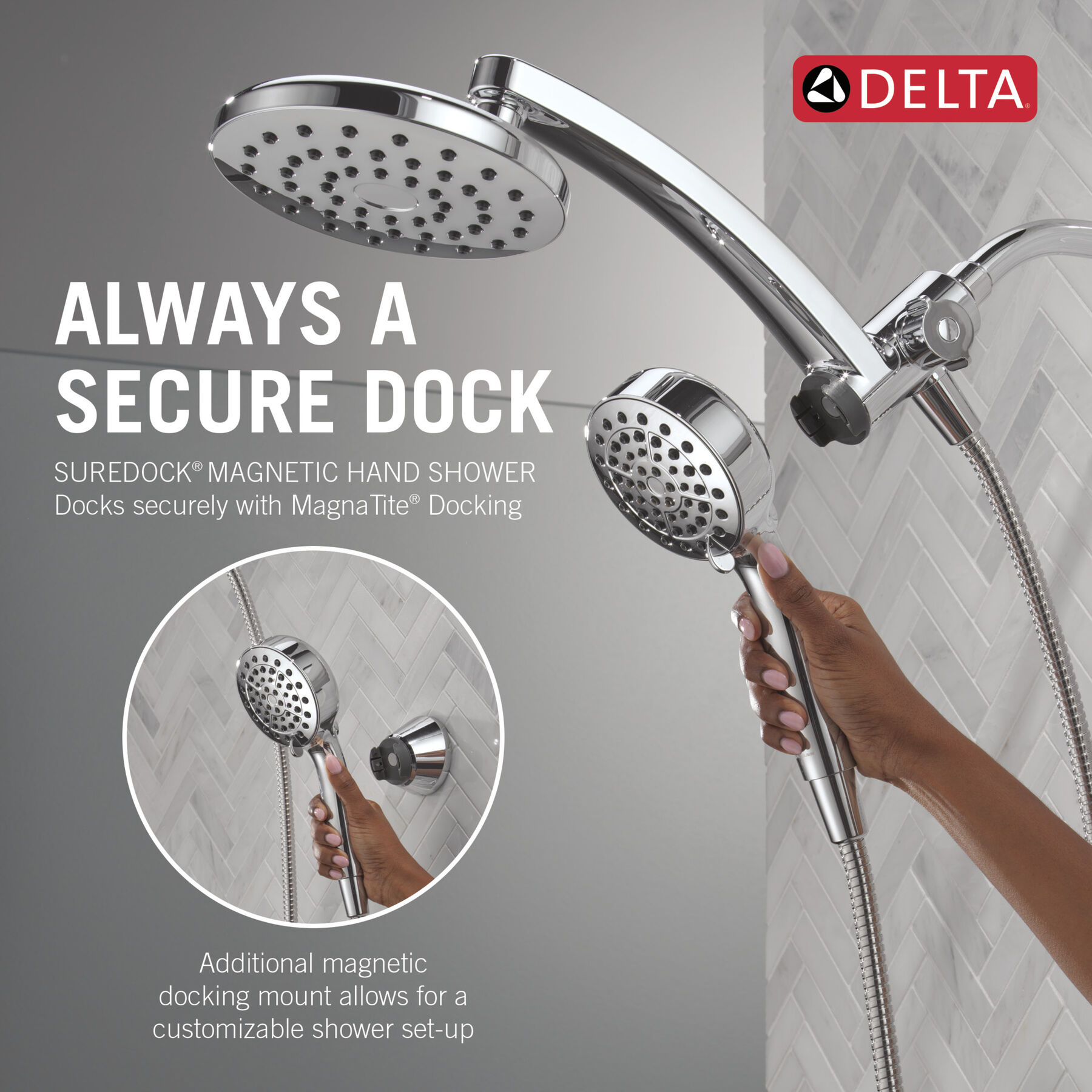 DELTA®

ALWAYS A SECURE DOCK

SUREDOCK® MAGNETIC HAND SHOWER
Docks securely with MagnaTite® Docking

Additional magnetic docking mount allows for a customizable shower set-up