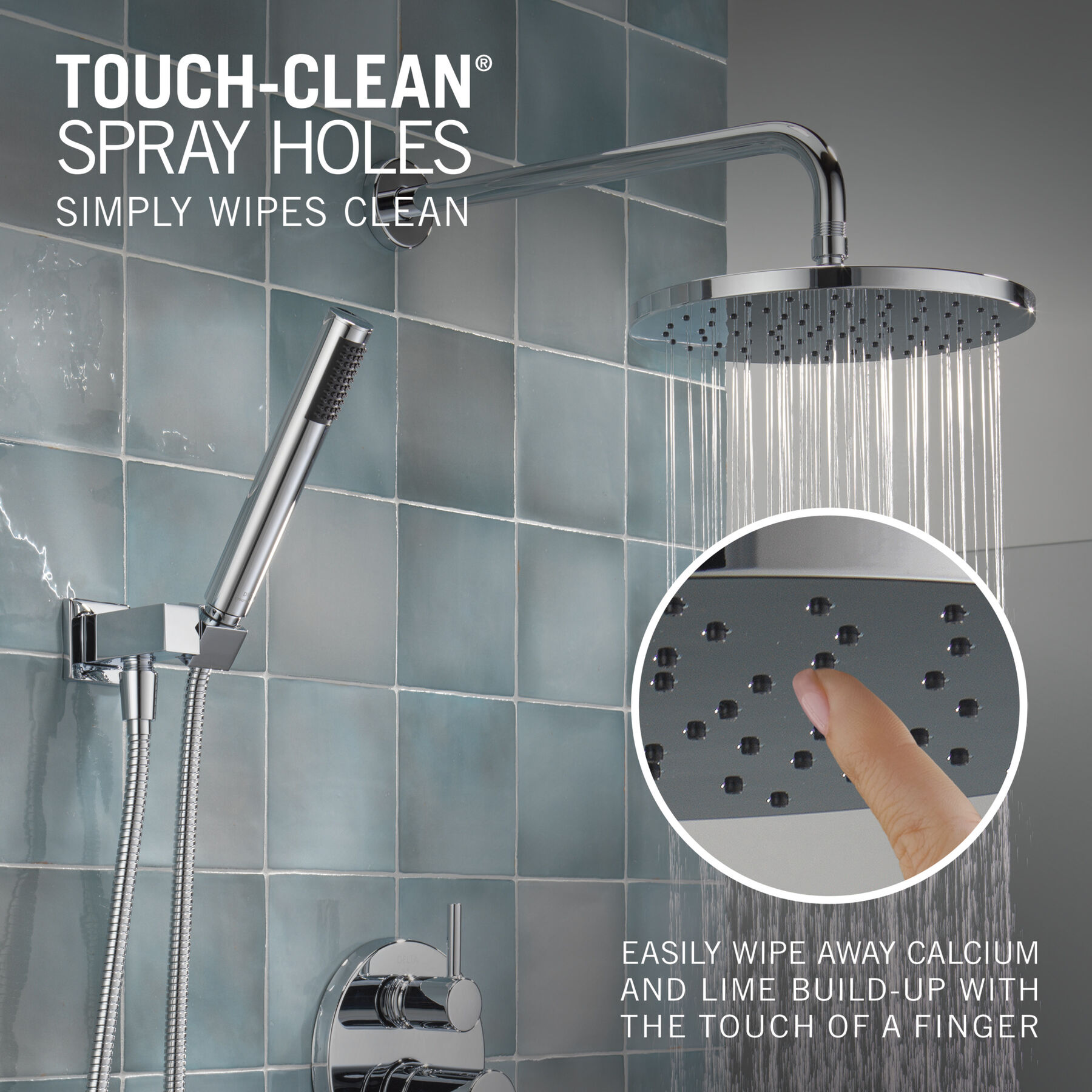 TOUCH-CLEAN®
SPRAY HOLES
SIMPLY WIPES CLEAN

EASILY WIPE AWAY CALCIUM AND LIME BUILD-UP WITH THE TOUCH OF A FINGER