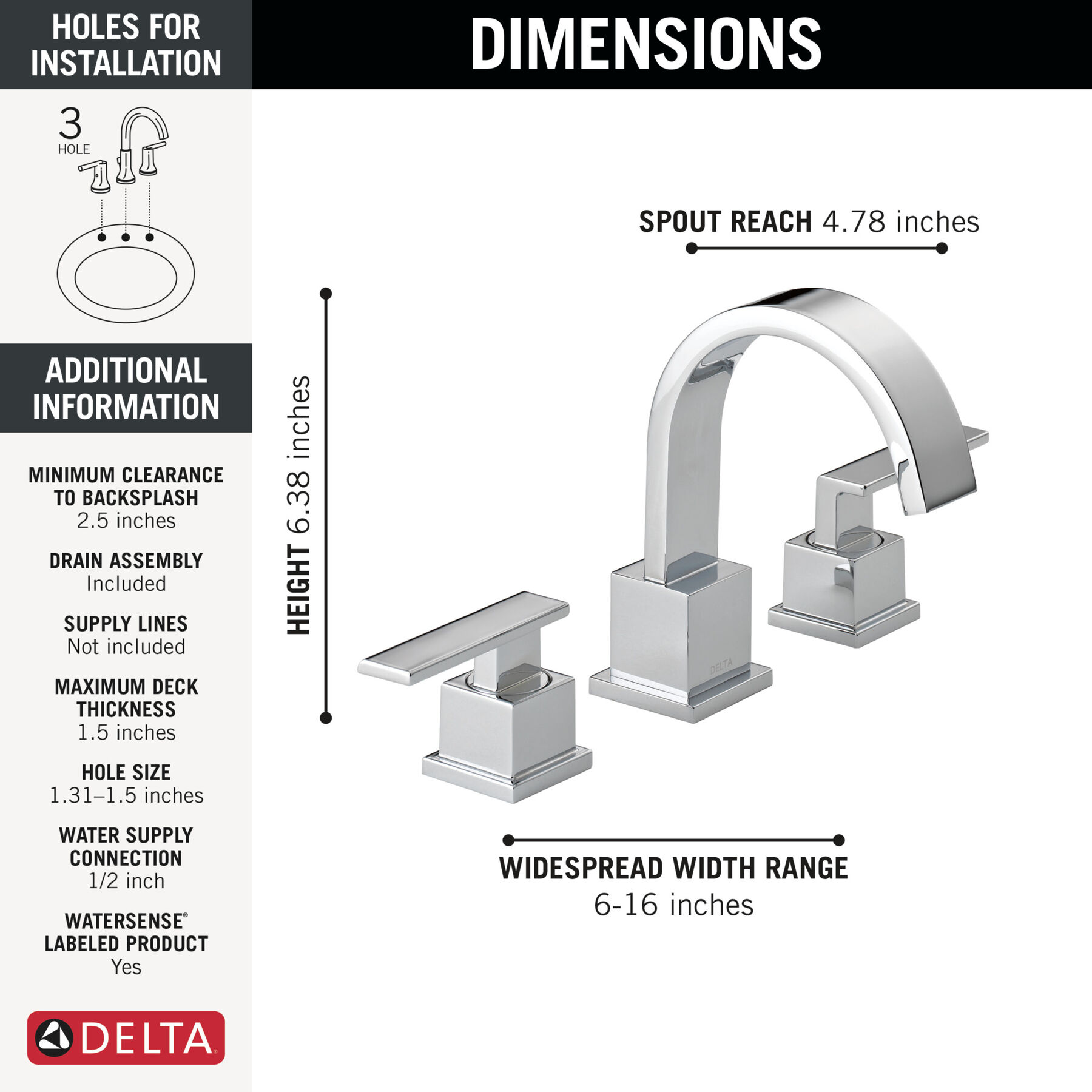 HOLES FOR INSTALLATION

3
HOLE

ADDITIONAL INFORMATION

MINIMUM CLEARANCE TO BACKSPLASH
2.5 inches

DRAIN ASSEMBLY
Included

SUPPLY LINES
Not included

MAXIMUM DECK THICKNESS
1.5 inches

HOLE SIZE
1.31–1.5 inches

WATER SUPPLY CONNECTION
1/2 inch

WATERSENSE® LABELED PRODUCT
Yes

DELTA

DIMENSIONS

SPOUT REACH 4.78 inches

HEIGHT 6.38 inches

DELTA

WIDESPREAD WIDTH RANGE
6-16 inches